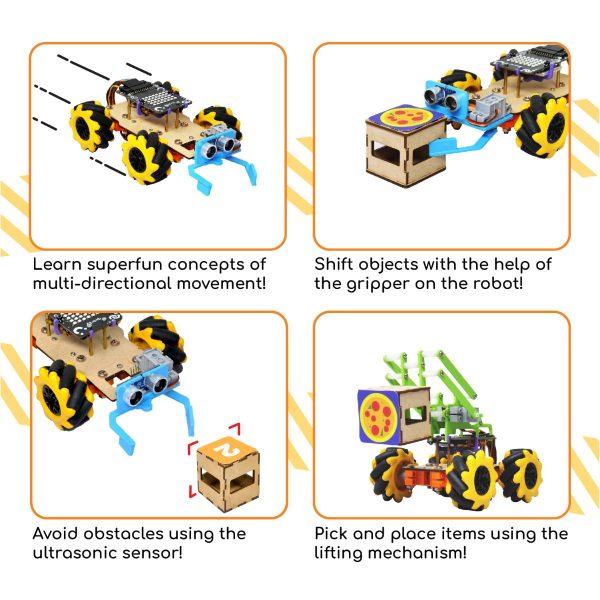 Learn superfun concepts of multi-directional movement!

Shift objects with the help of the gripper on the robot!

2

Avoid obstacles using the ultrasonic sensor!

Pick and place items using the lifting mechanism!